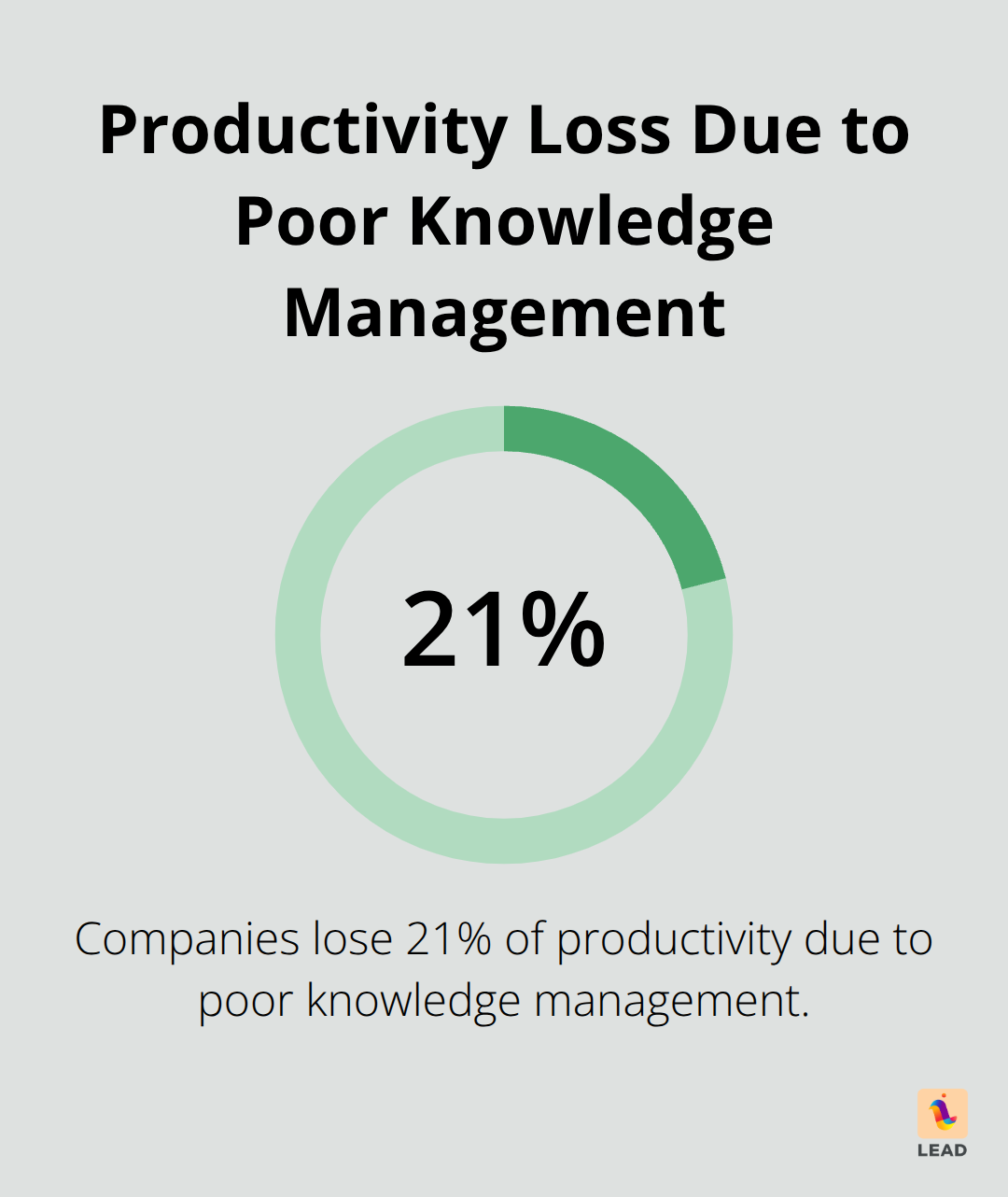 Productivity Loss Due to Poor Knowledge Management

21%

Companies lose 21% of productivity due to poor knowledge management.

LEAD