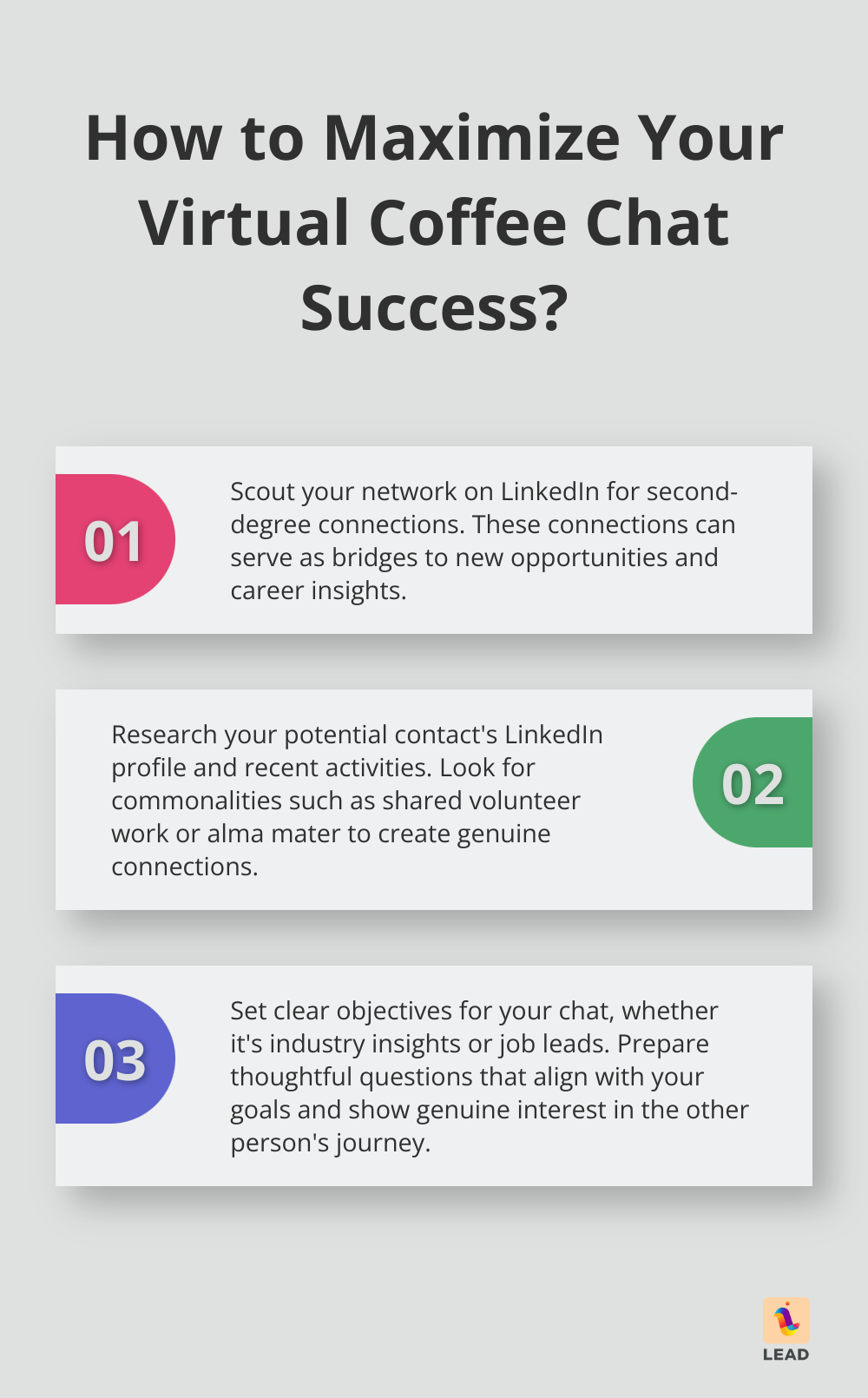 How to Maximize Your Virtual Coffee Chat Success?

01

Scout your network on LinkedIn for second-degree connections. These connections can serve as bridges to new opportunities and career insights.

Research your potential contact's LinkedIn profile and recent activities. Look for commonalities such as shared volunteer work or alma mater to create genuine connections.

02

03

Set clear objectives for your chat, whether it's industry insights or job leads. Prepare thoughtful questions that align with your goals and show genuine interest in the other person's journey.

LEAD