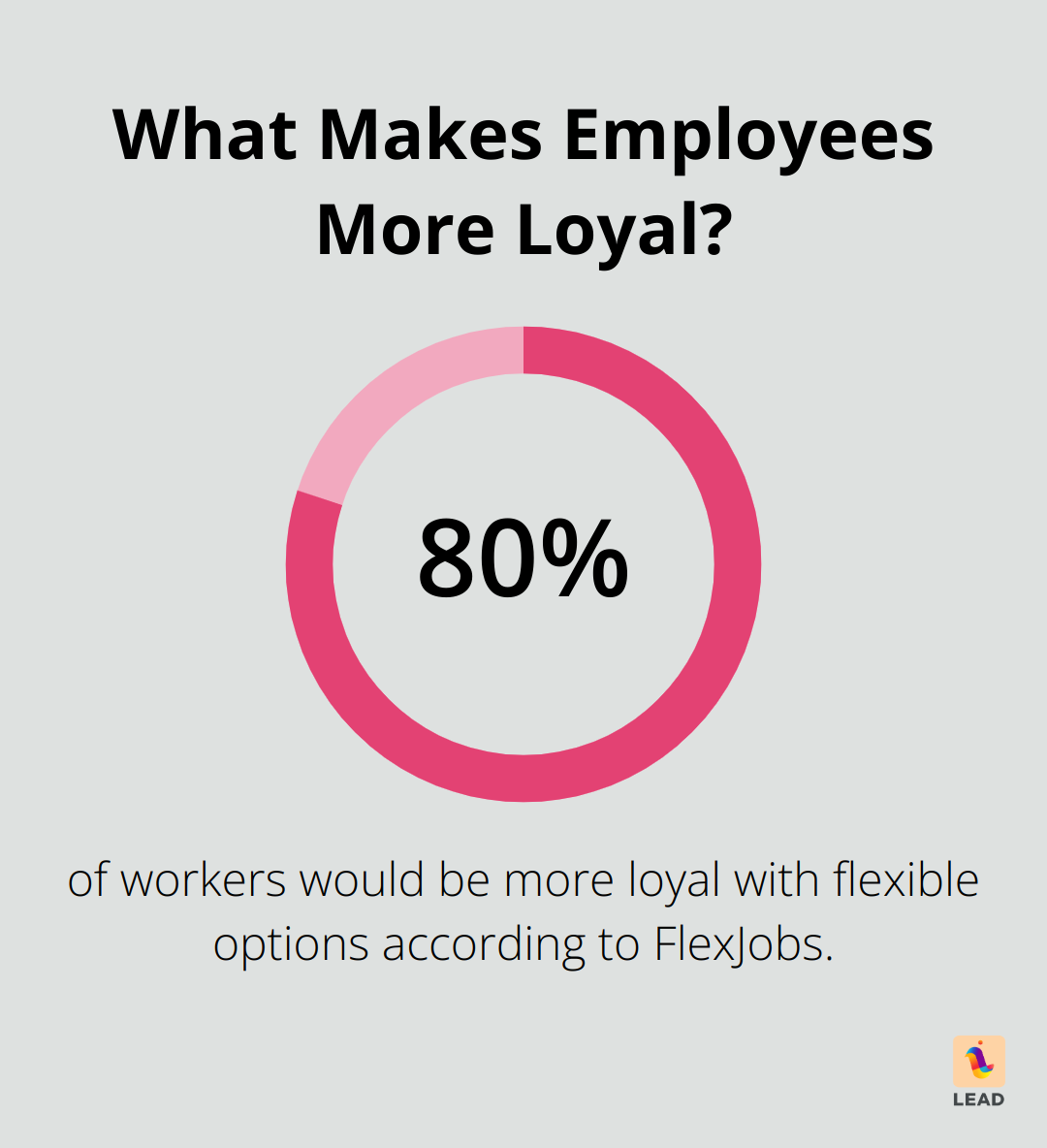 What Makes Employees More Loyal?

80%

of workers would be more loyal with flexible options according to FlexJobs.

LEAD