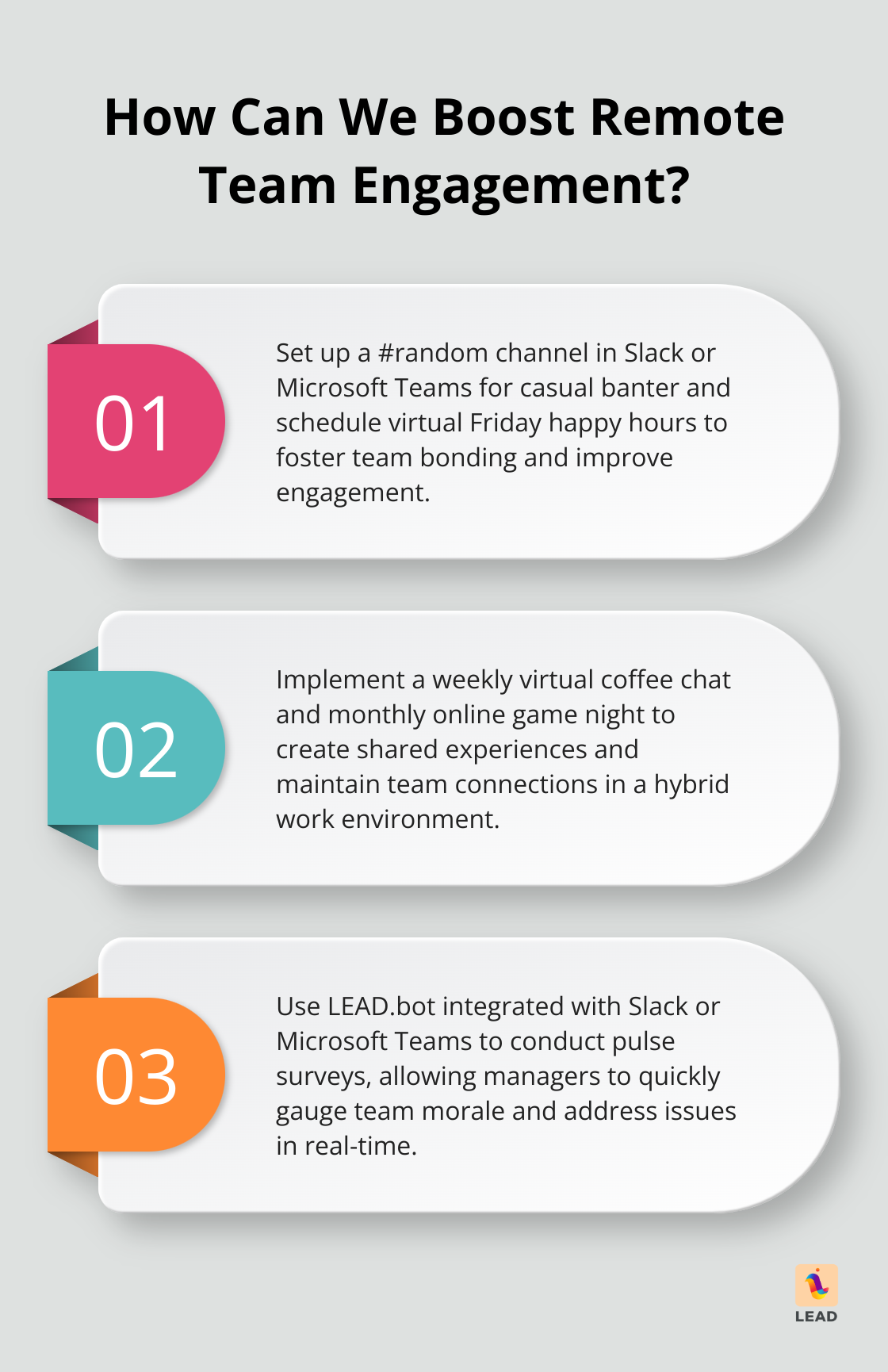 How Can We Boost Remote Team Engagement?

01

Set up a #random channel in Slack or Microsoft Teams for casual banter and schedule virtual Friday happy hours to foster team bonding and improve engagement.

02

Implement a weekly virtual coffee chat and monthly online game night to create shared experiences and maintain team connections in a hybrid work environment.

03

Use LEAD.bot integrated with Slack or Microsoft Teams to conduct pulse surveys, allowing managers to quickly gauge team morale and address issues in real-time.

LEAD