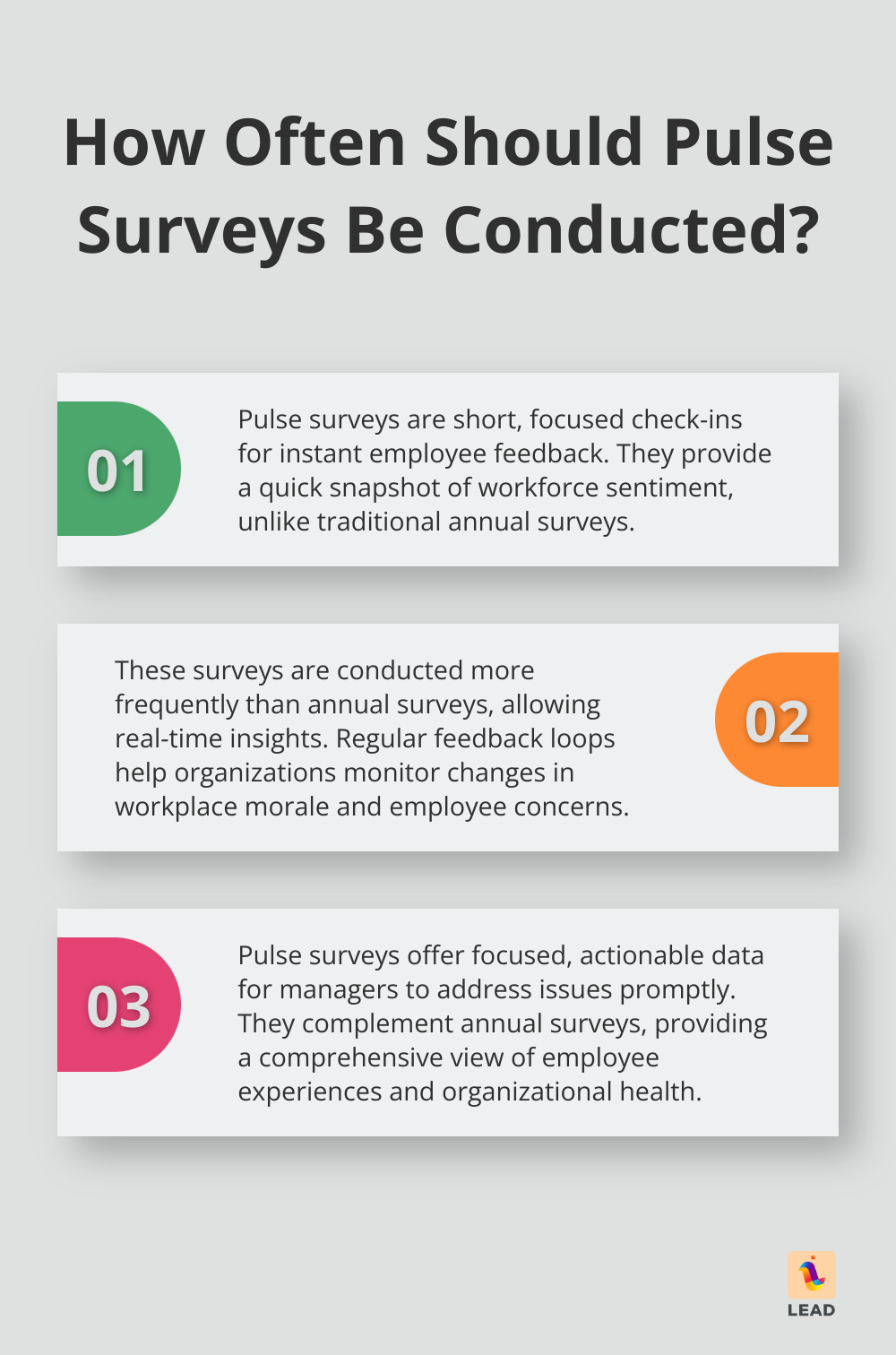 How Often Should Pulse Surveys Be Conducted?

01

Pulse surveys are short, focused check-ins for instant employee feedback. They provide a quick snapshot of workforce sentiment, unlike traditional annual surveys.

These surveys are conducted more frequently than annual surveys, allowing real-time insights. Regular feedback loops help organizations monitor changes in workplace morale and employee concerns.

02

03

Pulse surveys offer focused, actionable data for managers to address issues promptly. They complement annual surveys, providing a comprehensive view of employee experiences and organizational health.

LEAD