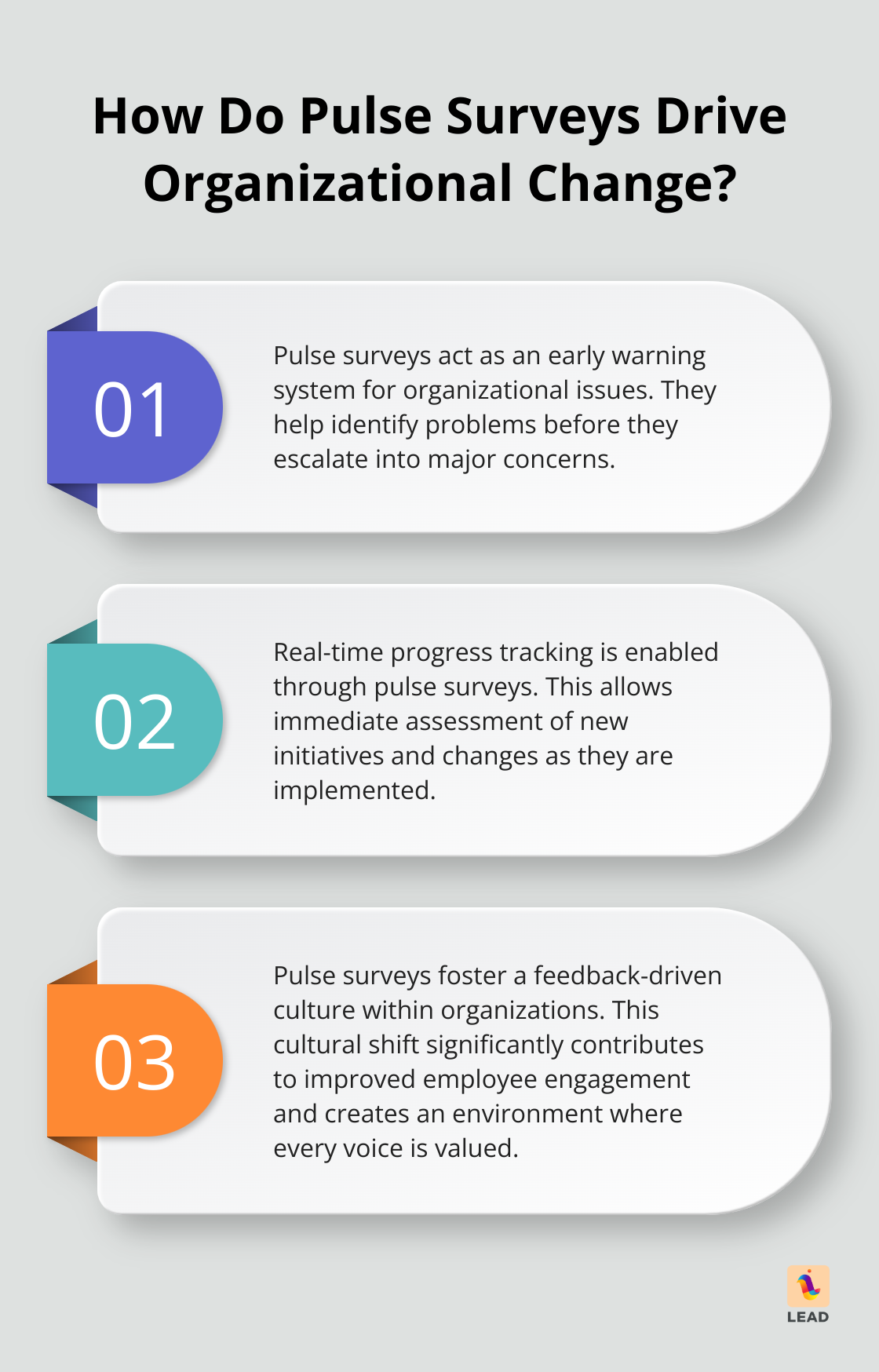 How Do Pulse Surveys Drive Organizational Change?

01

Pulse surveys act as an early warning system for organizational issues. They help identify problems before they escalate into major concerns.

02

Real-time progress tracking is enabled through pulse surveys. This allows immediate assessment of new initiatives and changes as they are implemented.

03

Pulse surveys foster a feedback-driven culture within organizations. This cultural shift significantly contributes to improved employee engagement and creates an environment where every voice is valued.

LEAD