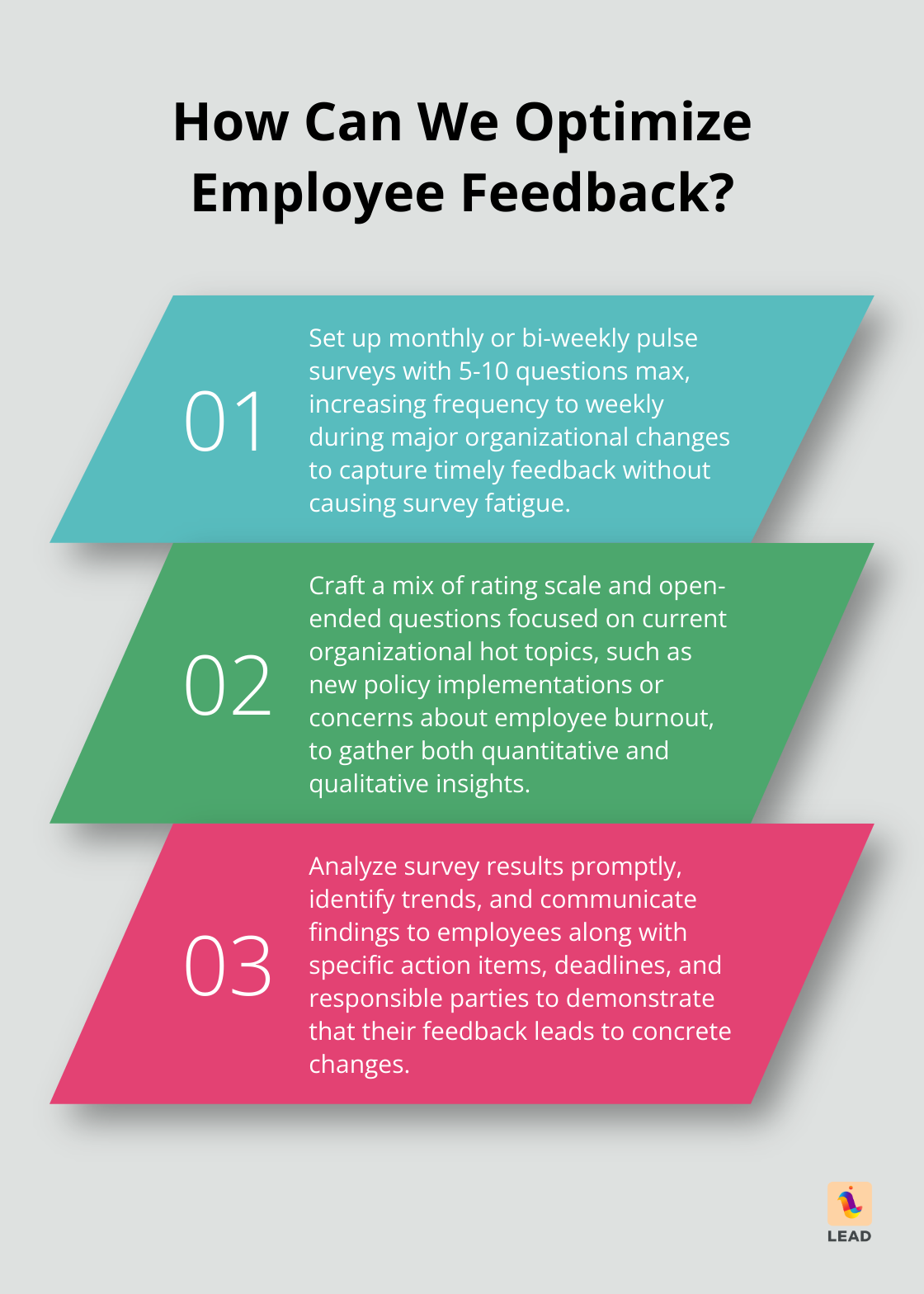 How Can We Optimize Employee Feedback?

01

Set up monthly or bi-weekly pulse surveys with 5-10 questions max, increasing frequency to weekly during major organizational changes to capture timely feedback without causing survey fatigue.

02

Craft a mix of rating scale and open-ended questions focused on current organizational hot topics, such as new policy implementations or concerns about employee burnout, to gather both quantitative and qualitative insights.

03

Analyze survey results promptly, identify trends, and communicate findings to employees along with specific action items, deadlines, and responsible parties to demonstrate that their feedback leads to concrete changes.

LEAD