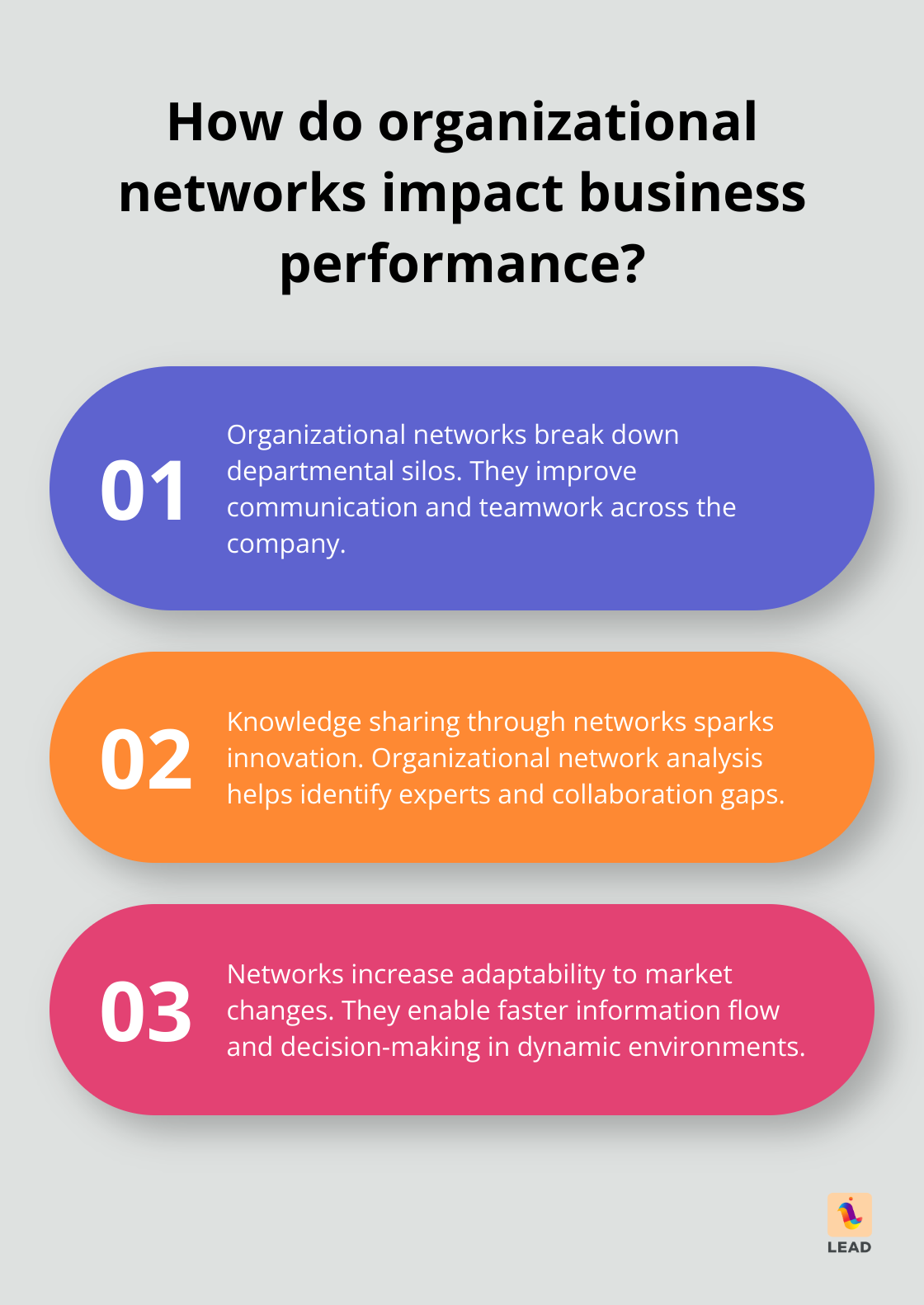 How do organizational networks impact business performance?

01

Organizational networks break down departmental silos. They improve communication and teamwork across the company.

02

Knowledge sharing through networks sparks innovation. Organizational network analysis helps identify experts and collaboration gaps.

03

Networks increase adaptability to market changes. They enable faster information flow and decision-making in dynamic environments.

LEAD