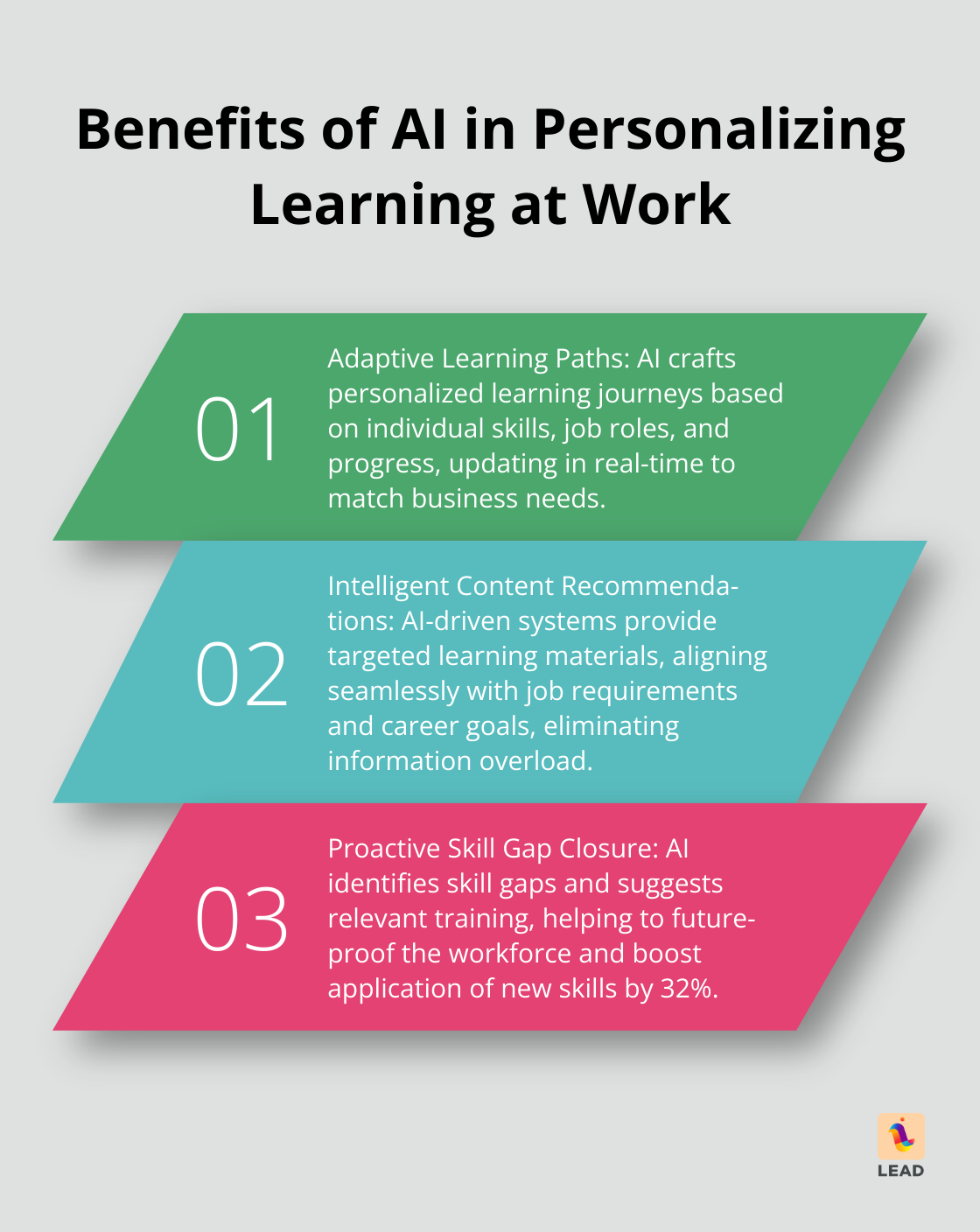 Benefits of AI in Personalizing Learning at Work

01

Adaptive Learning Paths: AI crafts personalized learning journeys based on individual skills, job roles, and progress, updating in real-time to match business needs.

02

Intelligent Content Recommendations: AI-driven systems provide targeted learning materials, aligning seamlessly with job requirements and career goals, eliminating information overload.

03

Proactive Skill Gap Closure: AI identifies skill gaps and suggests relevant training, helping to future-proof the workforce and boost application of new skills by 32%.

LEAD