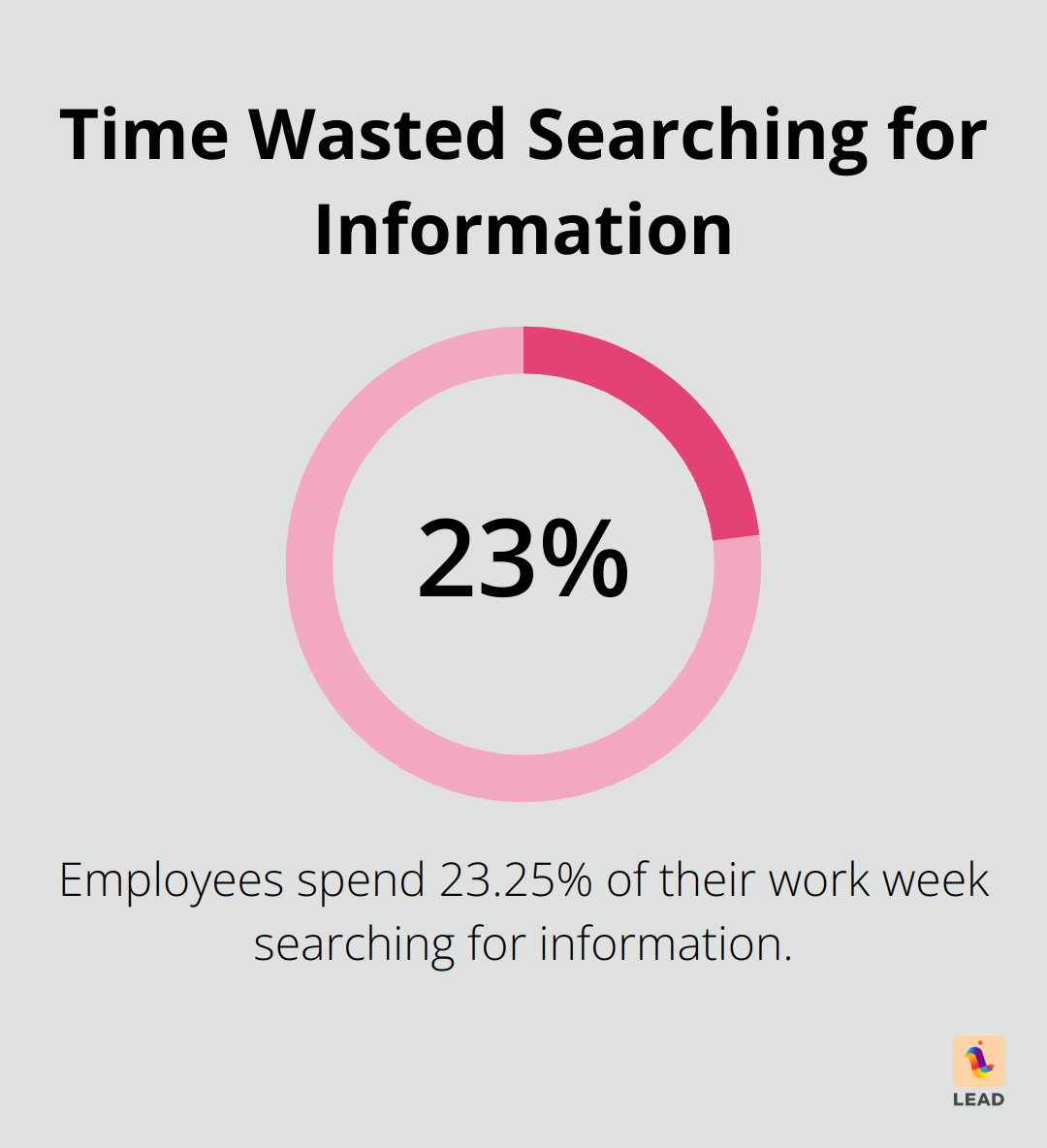 Time Wasted Searching for Information

23%

Employees spend 23.25% of their work week searching for information.

LEAD