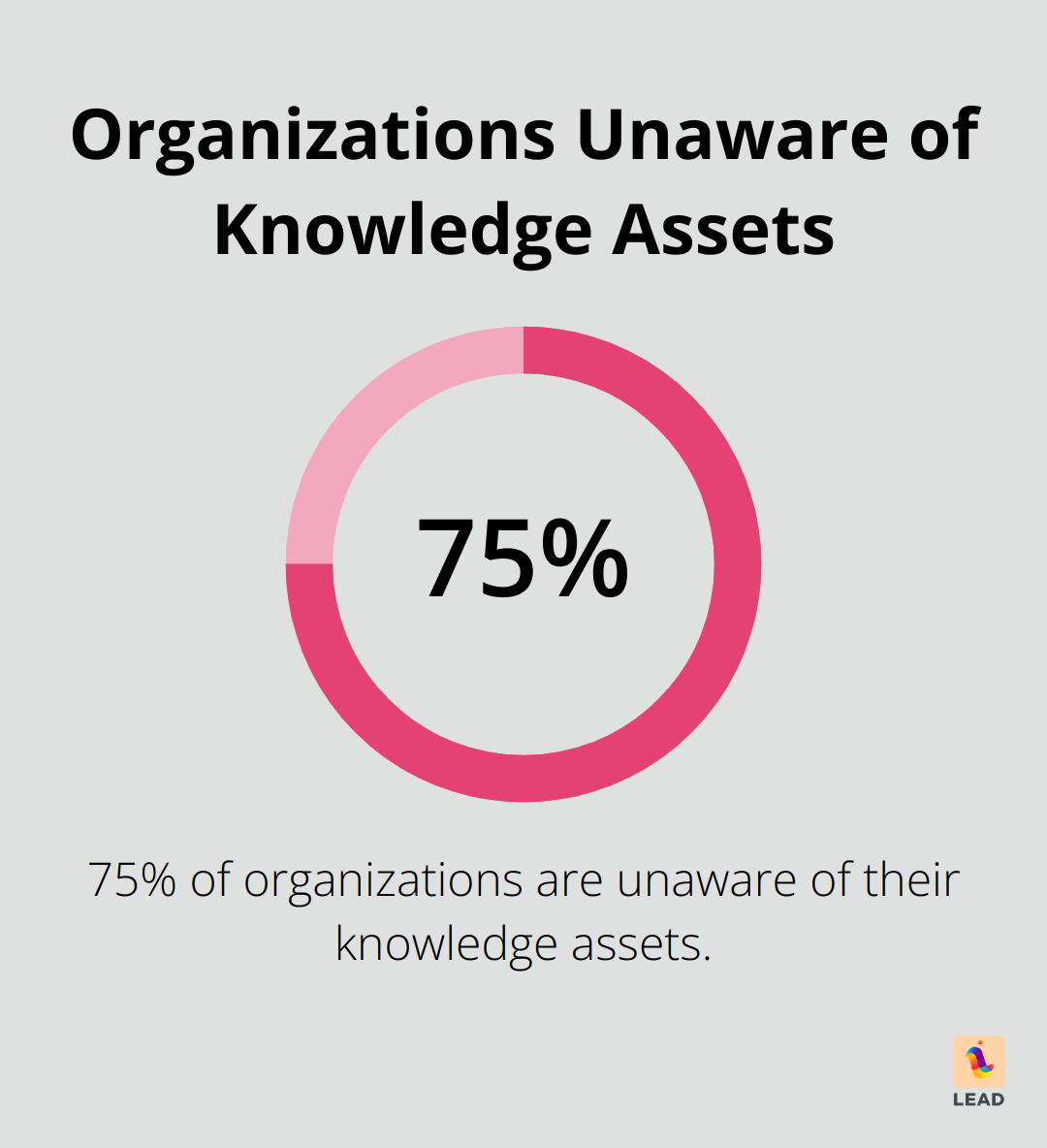 Organizations Unaware of Knowledge Assets

75%

75% of organizations are unaware of their knowledge assets.

LEAD