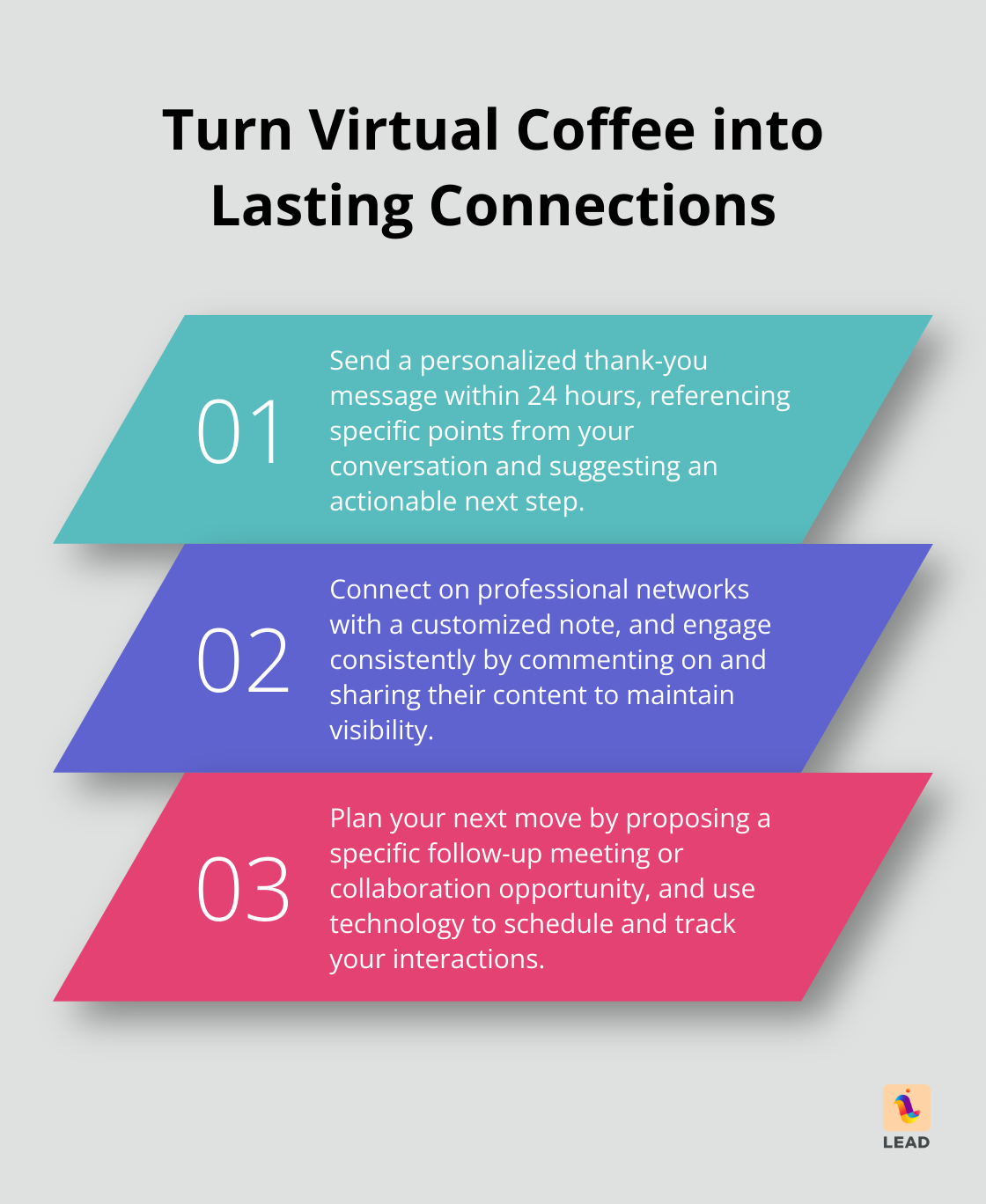 Turn Virtual Coffee into Lasting Connections

01

Send a personalized thank-you message within 24 hours, referencing specific points from your conversation and suggesting an actionable next step.

02

Connect on professional networks with a customized note, and engage consistently by commenting on and sharing their content to maintain visibility.

03

Plan your next move by proposing a specific follow-up meeting or collaboration opportunity, and use technology to schedule and track your interactions.

LEAD